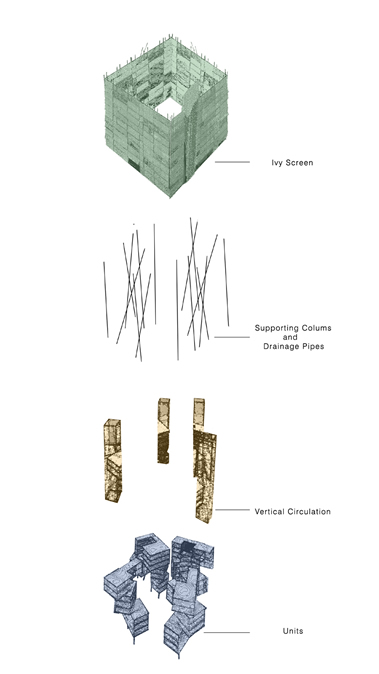 Ivy Screen

Supporting Colums and Drainage Pipes

Vertical Circulation

Units